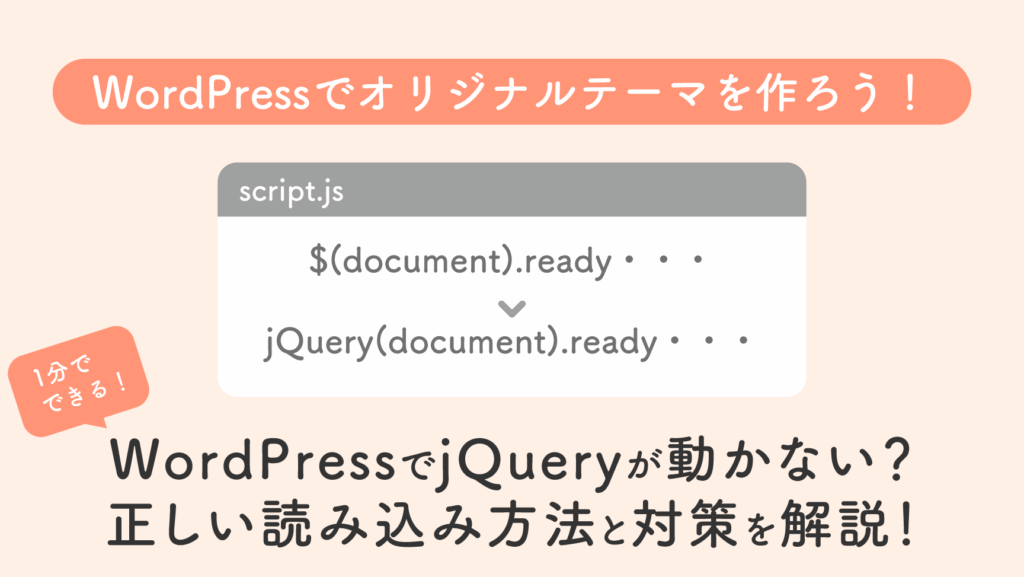 WordPressでオリジナルテーマを作ろう！

script.js

$(document).ready・・・

jQuery(document).ready・・・

1分でできる！

WordPressでjQueryが動かない？
正しい読み込み方法と対策を解説！